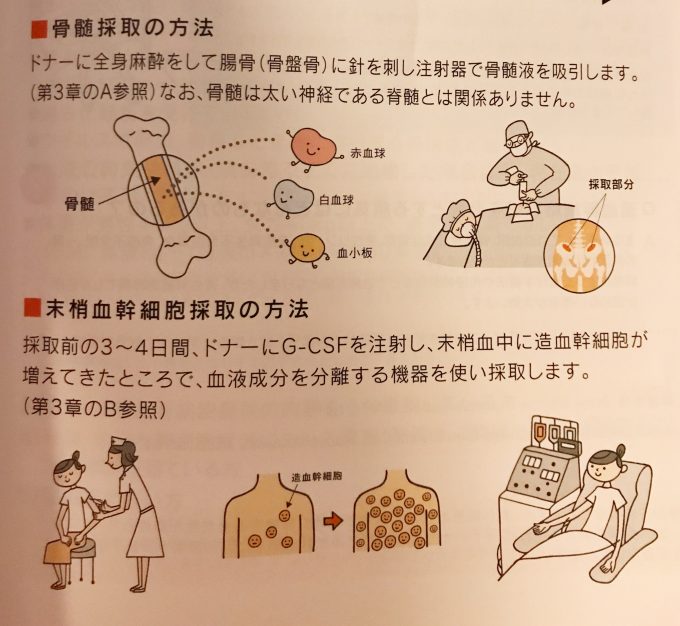 ■骨髄採取の方法
ドナーに全身麻酔をして腸骨(骨盤骨)に針を刺し注射器で骨髄液を吸引します。(第3章のA参照)なお、骨髄は太い神経である脊髄とは関係ありません。

骨髄
赤血球
白血球
血小板
採取部分

■末梢血幹細胞採取の方法
採取前の3~4日間、ドナーにG-CSFを注射し、末梢血中に造血幹細胞が増えてきたところで、血液成分を分離する機器を使い採取します。(第3章のB参照)

造血幹細胞